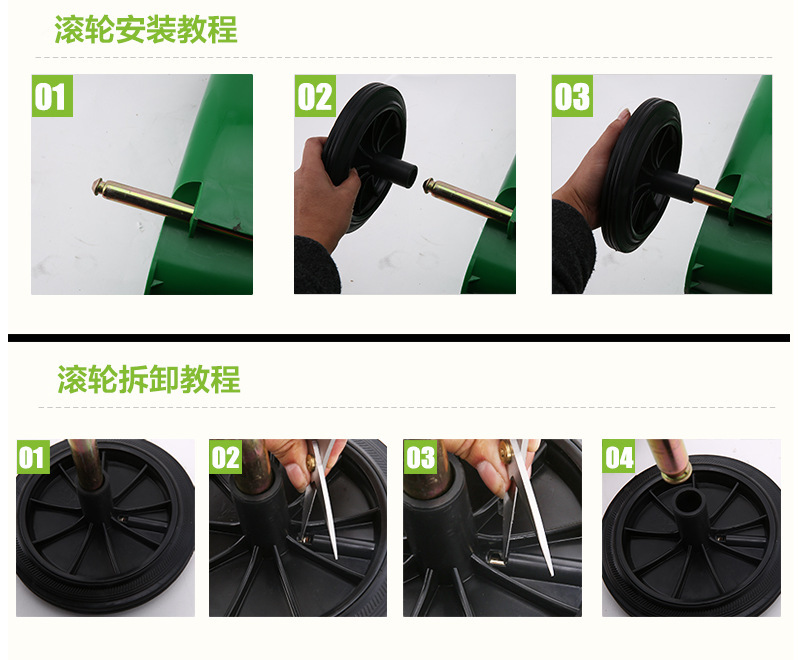 滚轮安装教程

01

02

03

滚轮拆卸教程

01

02

03

04